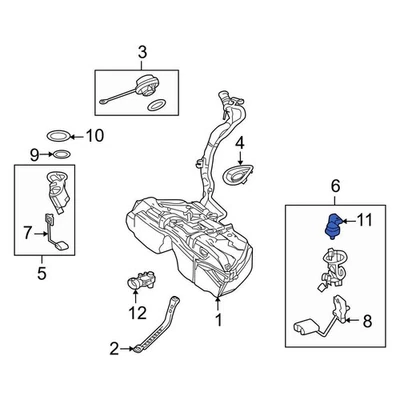 3
10
9
4
6
11
7
5
12
1
8
2