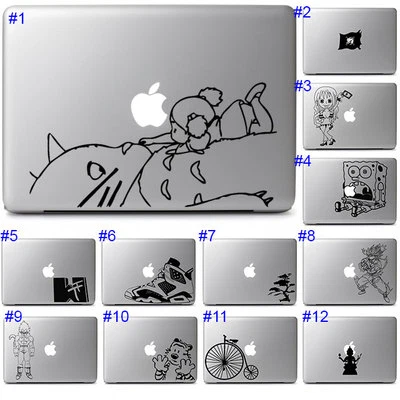 #1
#2
#3
#4
#5
#6
#7
#8
#9
#10
#11
#12