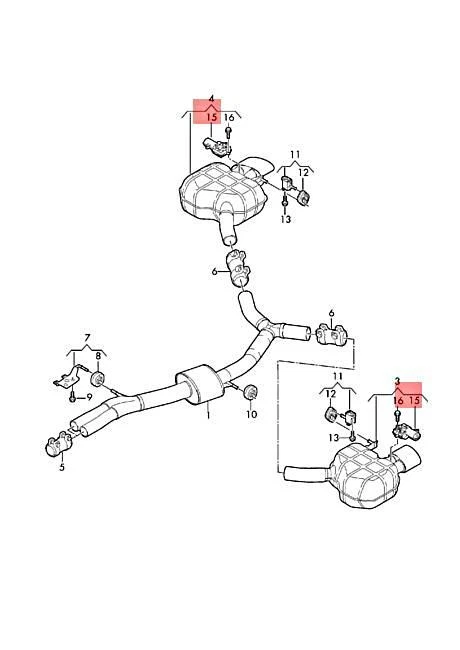 4
15
16
11
12
13
6
6
7
8
9
1
10
5
11
12
13
3
16
15