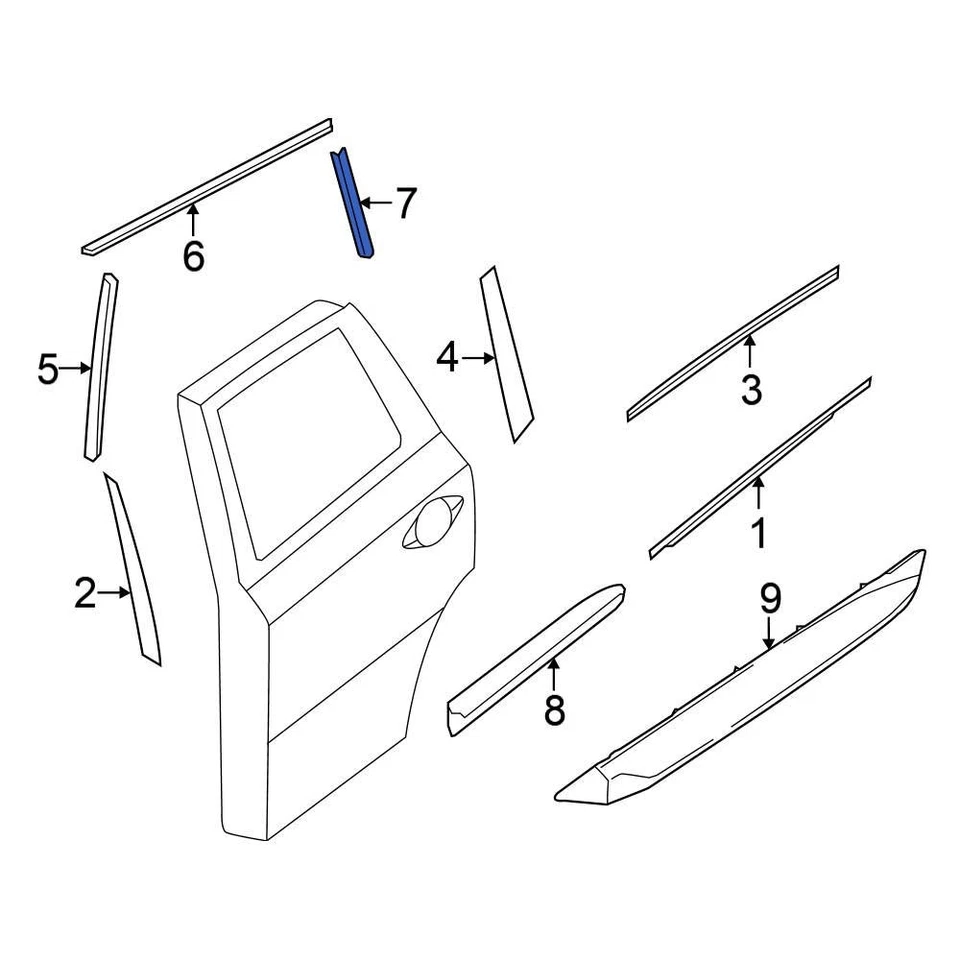 7
6
5
4
3
1
2
9
8