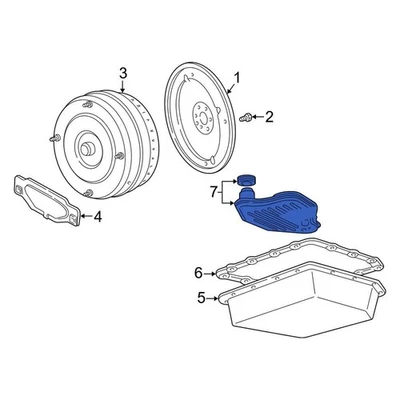 3
1
2
7
4
6
5