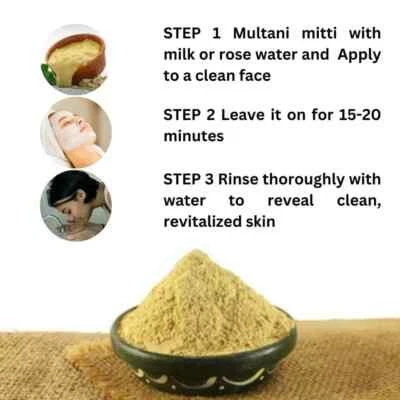 STEP 1 Multani mitti with milk or rose water and Apply to a clean face

STEP 2 Leave it on for 15-20 minutes

STEP 3 Rinse thoroughly with water to reveal clean, revitalized skin