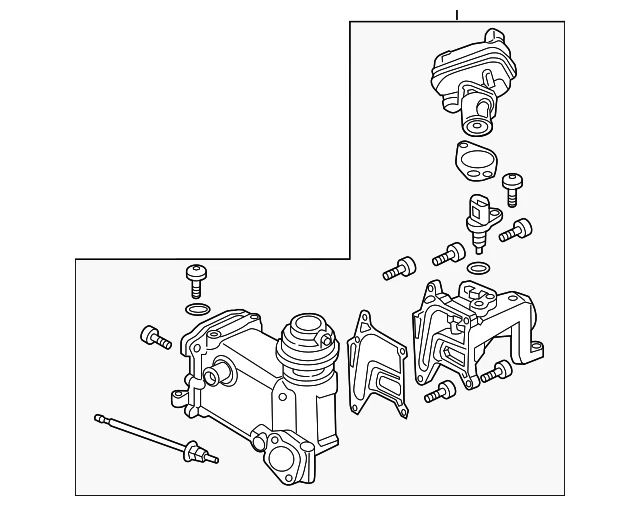 1