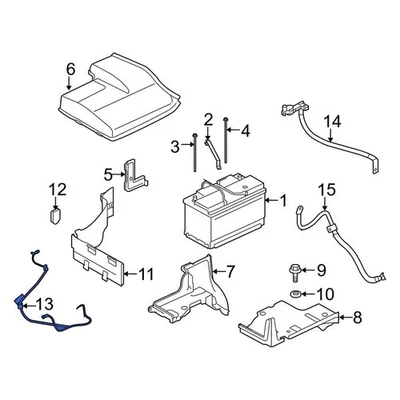 6
2
4
3
14
5
12
1
15
11
7
9
10
13
8