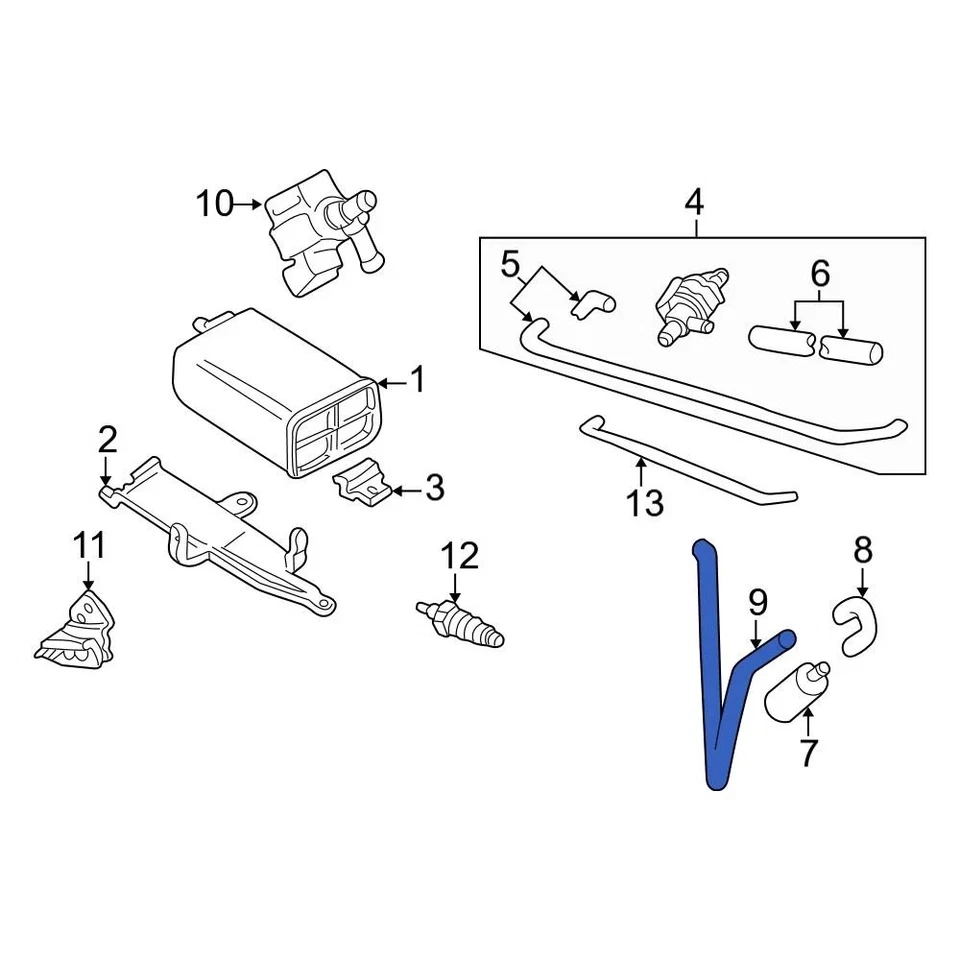 10
4
5
6
1
2
3
13
11
12
8
9
7