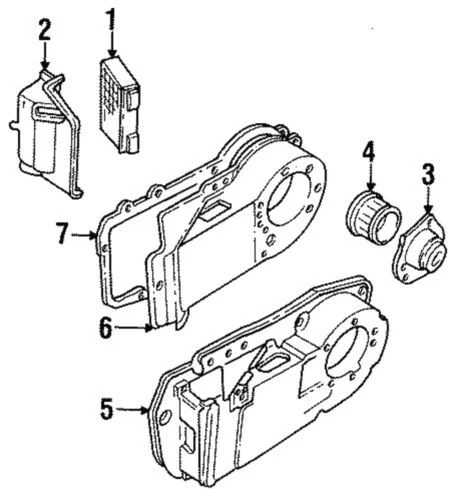 2
1
4
3
7
6
5