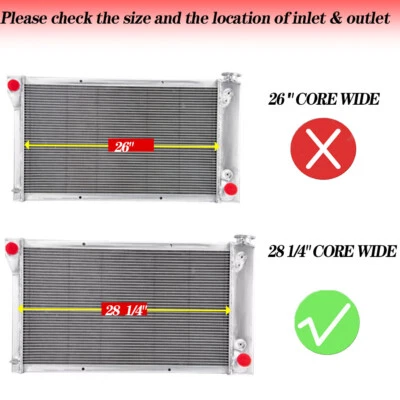 Please check the size and the location of inlet & outlet

26"

26 " CORE WIDE

28 1/4"

28 1/4" CORE WIDE