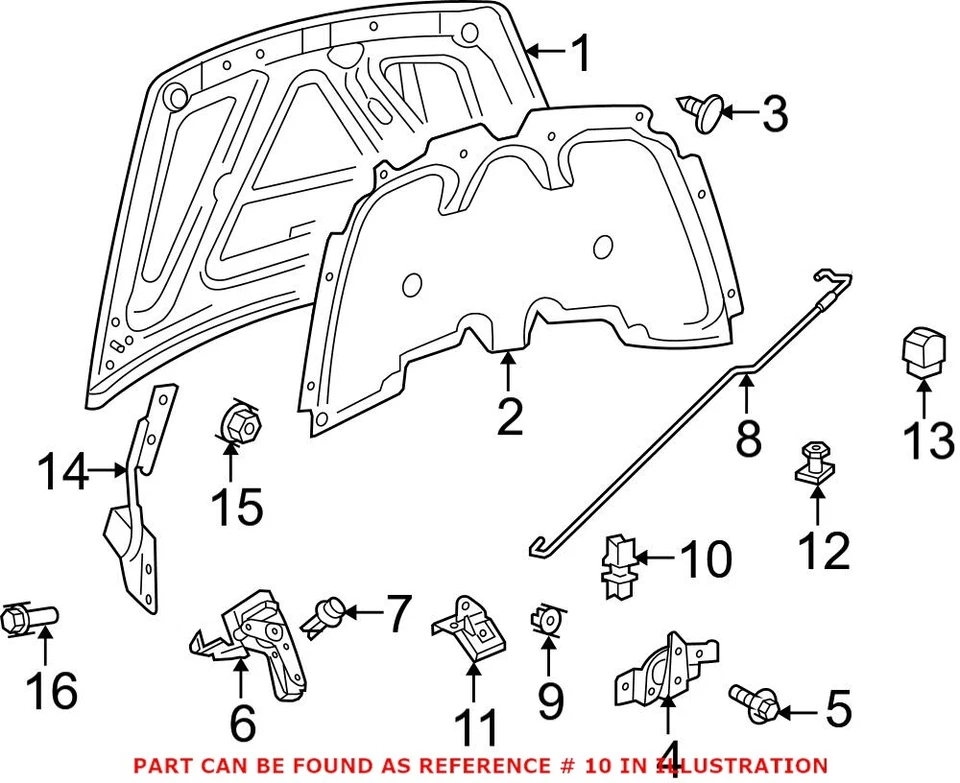 1
3
2
8
13
14
15
12
10
7
16
6
11
9
4
5
PART CAN BE FOUND AS REFERENCE # 10 IN ILLUSTRATION