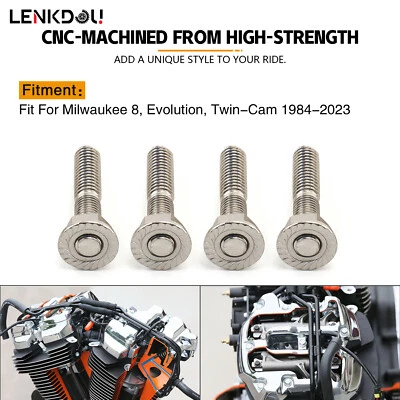 LENKDOU!

CNC-MACHINED FROM HIGH-STRENGTH

ADD A UNIQUE STYLE TO YOUR RIDE.

Fitment:

Fit For Milwaukee 8, Evolution, Twin-Cam 1984-2023