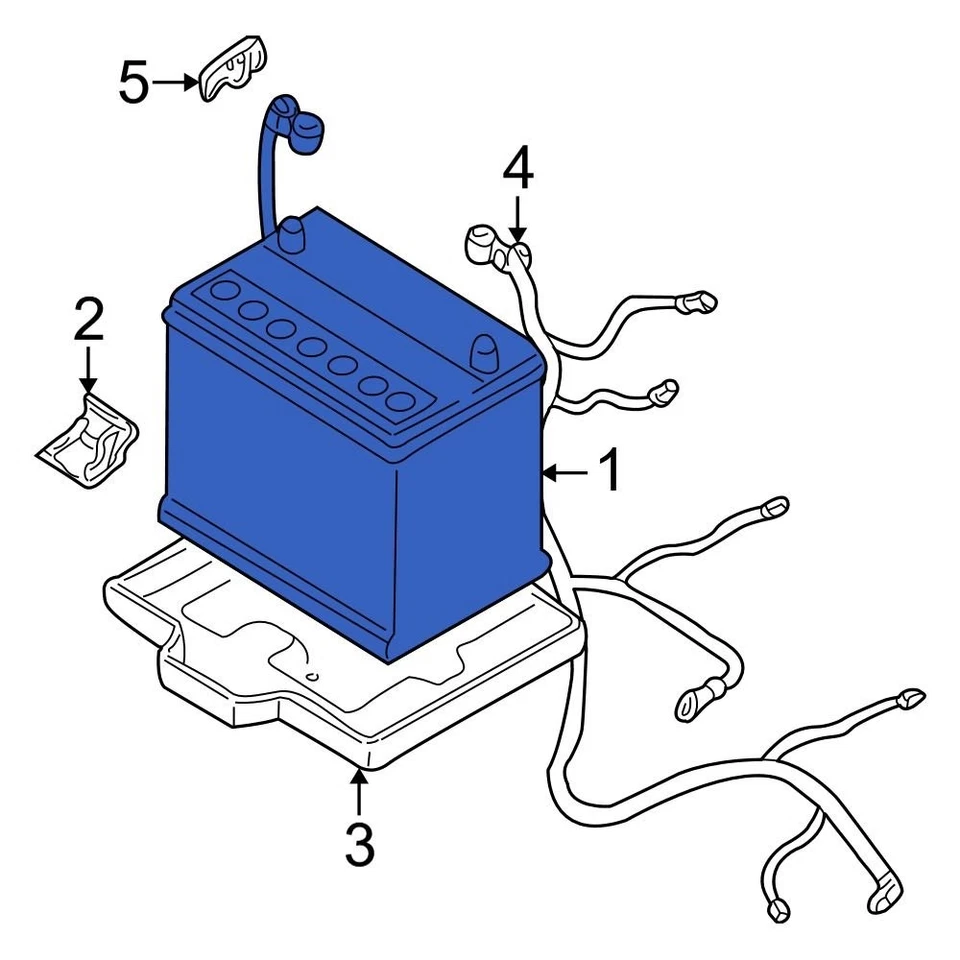 5
4
2
1
3