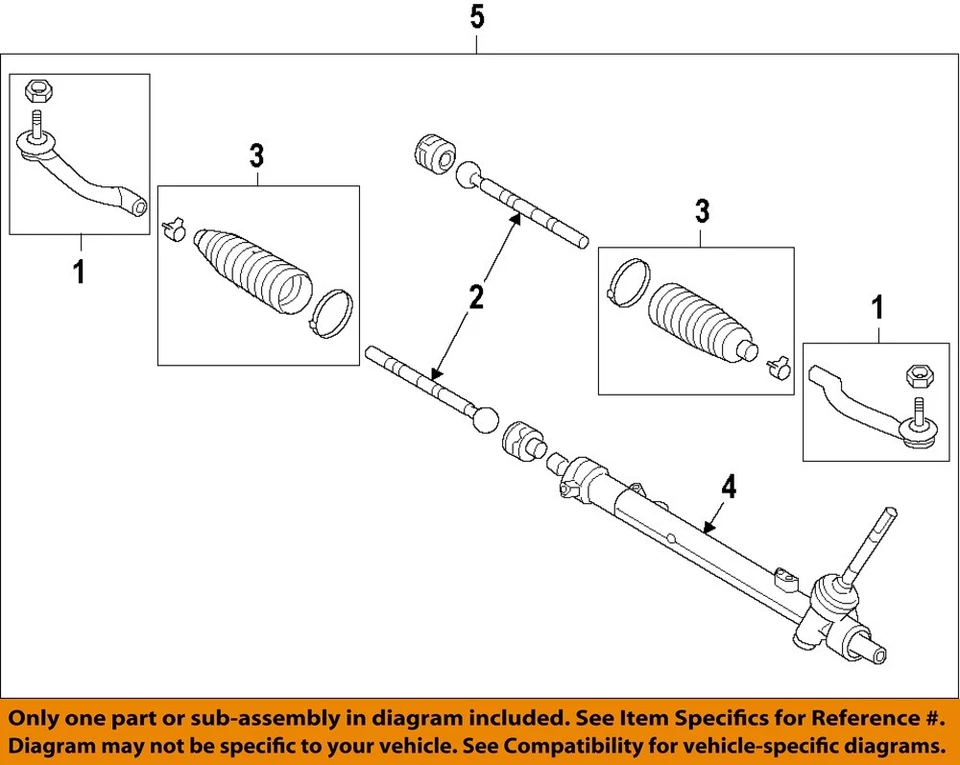 5

1

3

2

3

1

4

Only one part or sub-assembly in diagram included. See Item Specifics for Reference #.
Diagram may not be specific to your vehicle. See Compatibility for vehicle-specific diagrams.