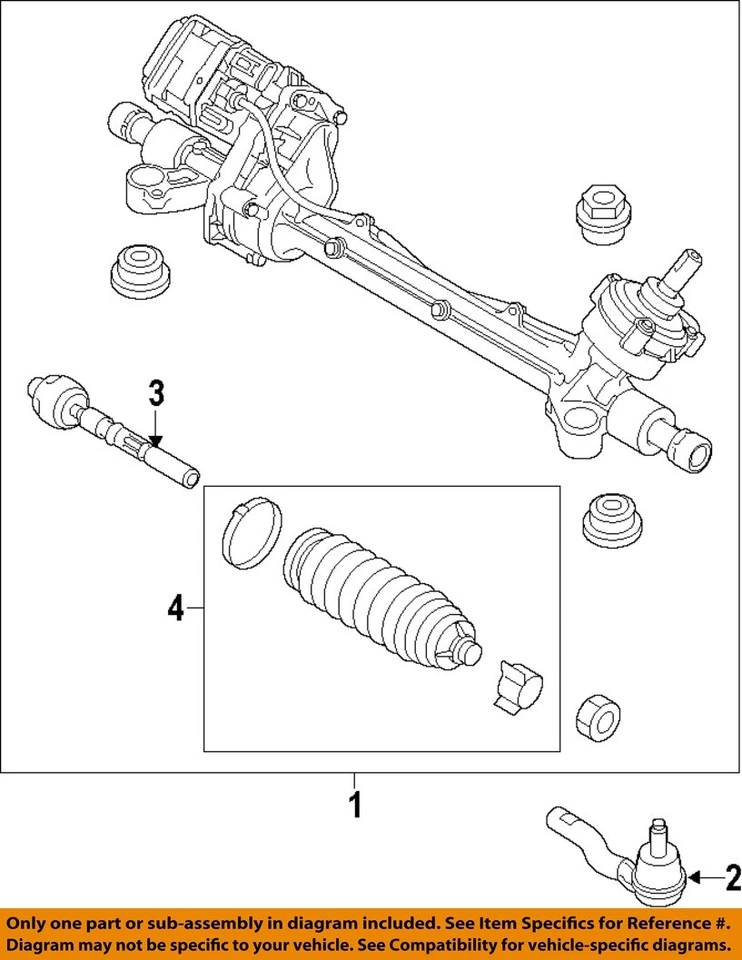 3

4

1

2

Only one part or sub-assembly in diagram included. See Item Specifics for Reference #. Diagram may not be specific to your vehicle. See Compatibility for vehicle-specific diagrams.