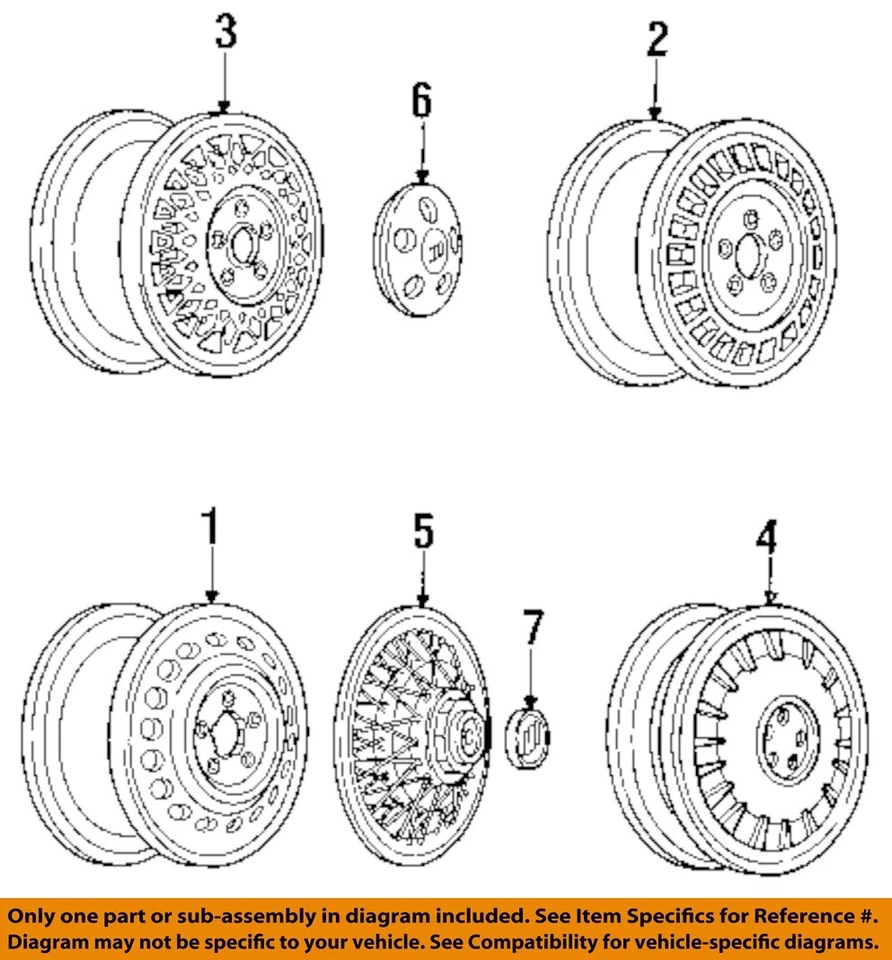 3

6

2

1

5

7

4

Only one part or sub-assembly in diagram included. See Item Specifics for Reference #. Diagram may not be specific to your vehicle. See Compatibility for vehicle-specific diagrams.