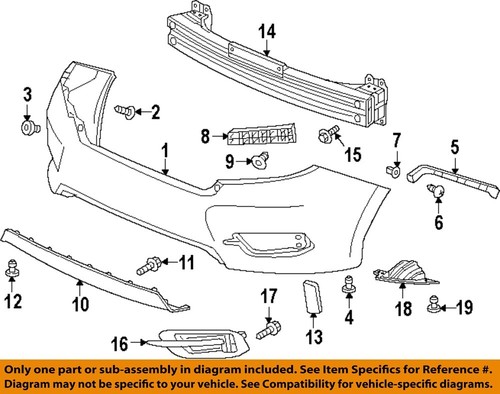 14
3
2
8
15
7
5
1
9
6
11
12
10
17
4
18
19
13
16

Only one part or sub-assembly in diagram included. See Item Specifics for Reference #. Diagram may not be specific to your vehicle. See Compatibility for vehicle-specific diagrams.