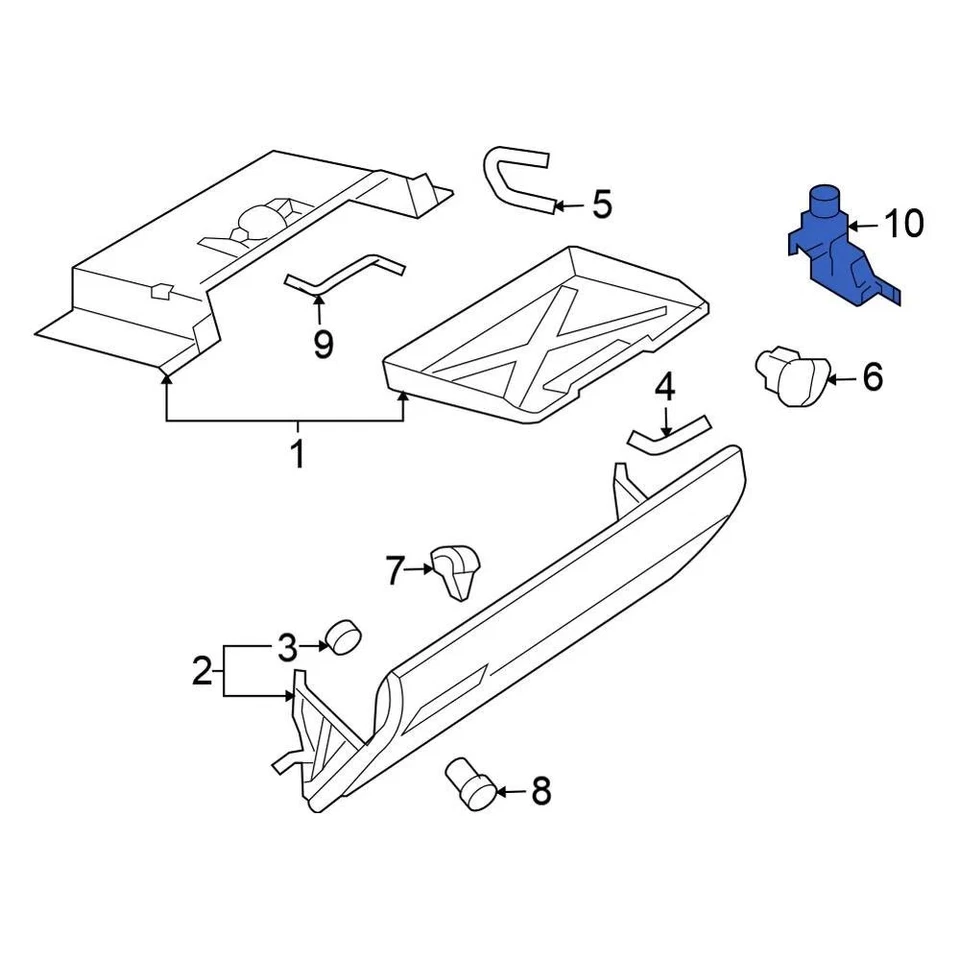 5
10
9
6
4
1
7
3
2
8