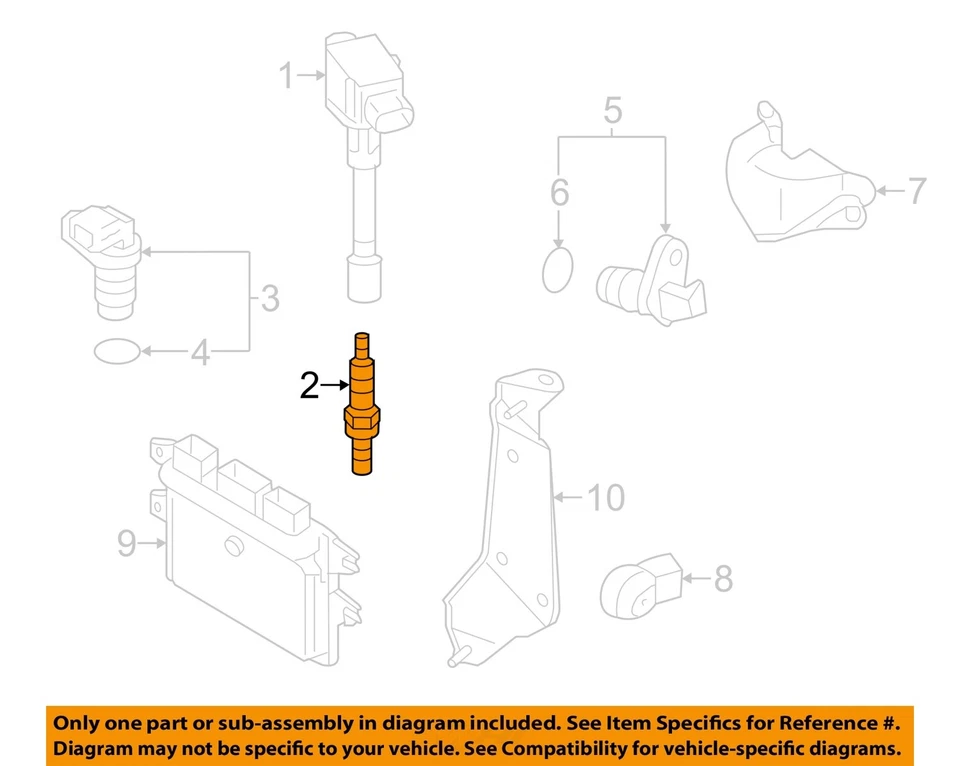 1
5
6
7
3
4
2
10
9
8

Only one part or sub-assembly in diagram included. See Item Specifics for Reference #.
Diagram may not be specific to your vehicle. See Compatibility for vehicle-specific diagrams.