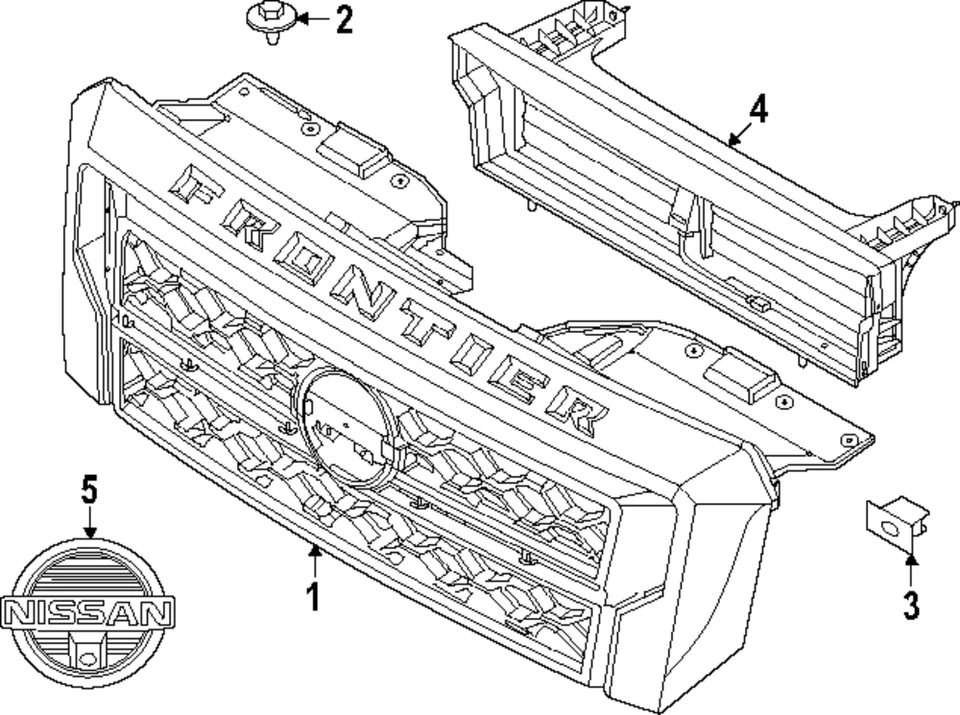 2
4
FRONTIER
5
NISSAN
1
3