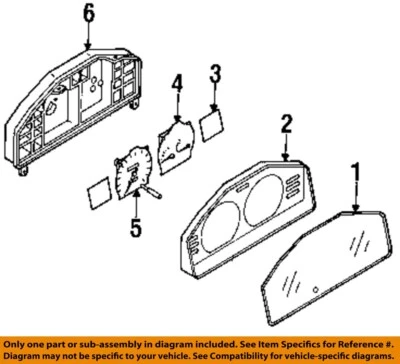 6

4

3

2

1

5

Only one part or sub-assembly in diagram included. See Item Specifics for Reference #. Diagram may not be specific to your vehicle. See Compatibility for vehicle-specific diagrams.