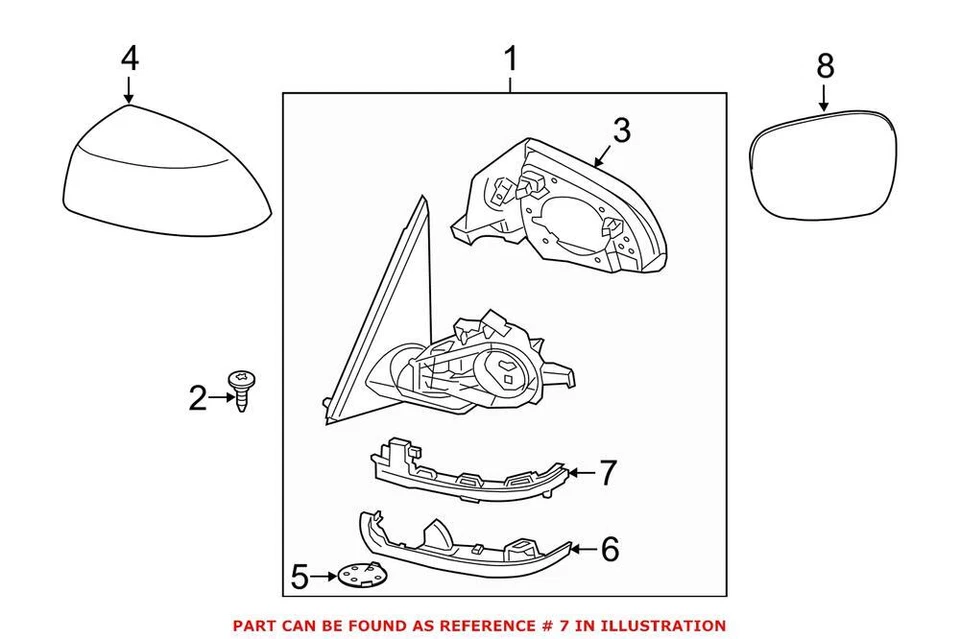 4

1

8

3

2

7

6

5

PART CAN BE FOUND AS REFERENCE # 7 IN ILLUSTRATION