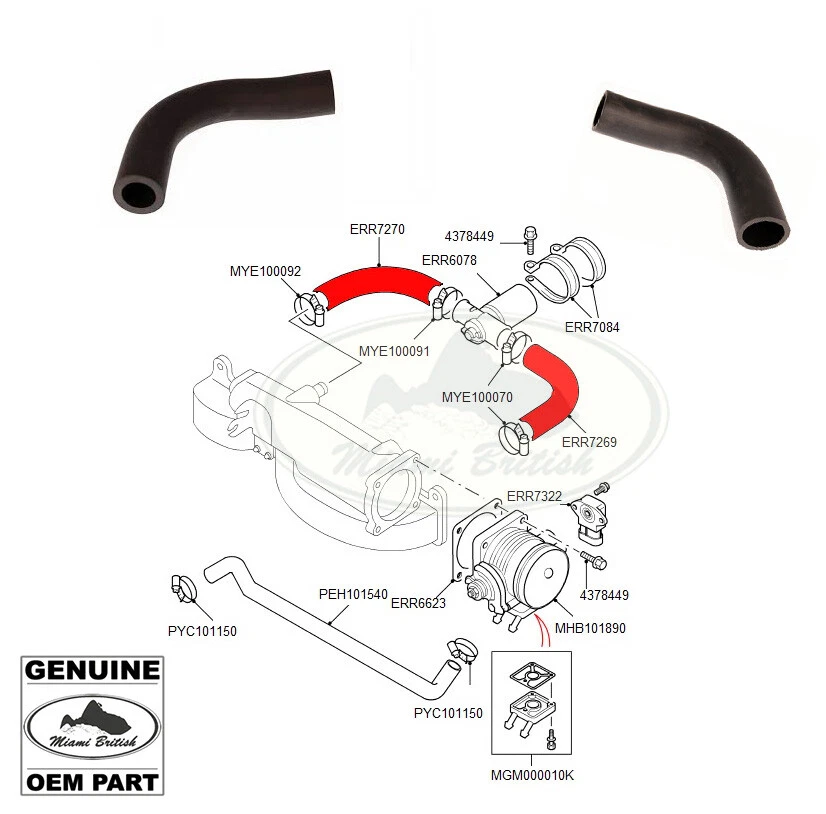 ERR7270
4378449
MYE100092
ERR6078
ERR7084
MYE100091
MYE100070
ERR7269
Miami British
ERR7322
4378449
PEH101540
ERR6623
MHB101890
PYC101150
PYC101150
MGM000010K
GENUINE
Miami British
OEM PART