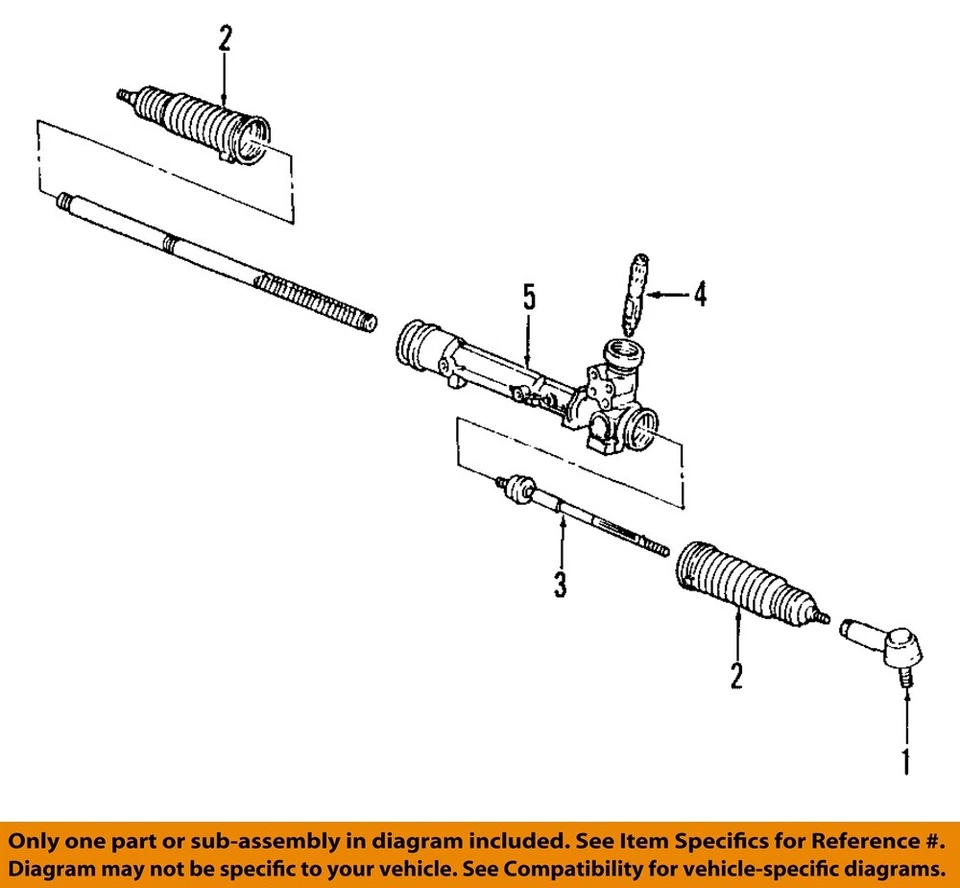 2

5

4

3

2

1

Only one part or sub-assembly in diagram included. See Item Specifics for Reference #. Diagram may not be specific to your vehicle. See Compatibility for vehicle-specific diagrams.