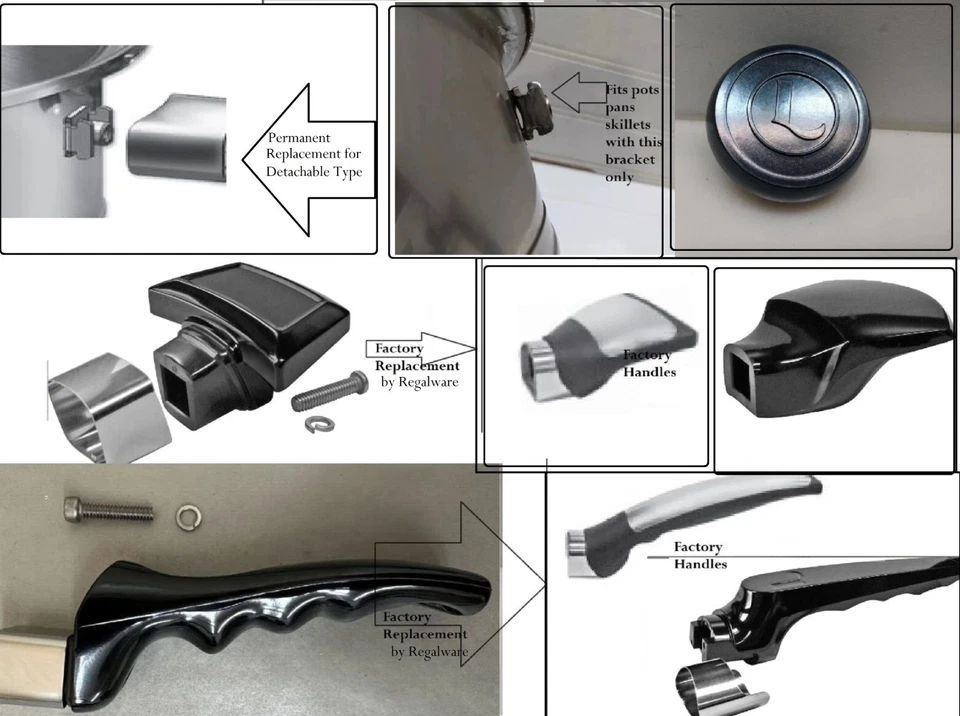 Permanent Replacement for Detachable Type

Fits pots pans skillets with this bracket only

L

Factory Replacement by Regalware

Factory Handles

Factory Replacement by Regalware

Factory Handles