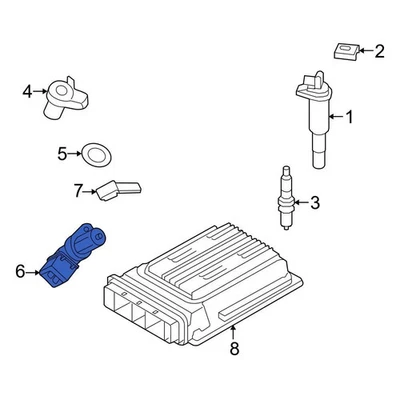 2
4
1
5
7
3
6
8