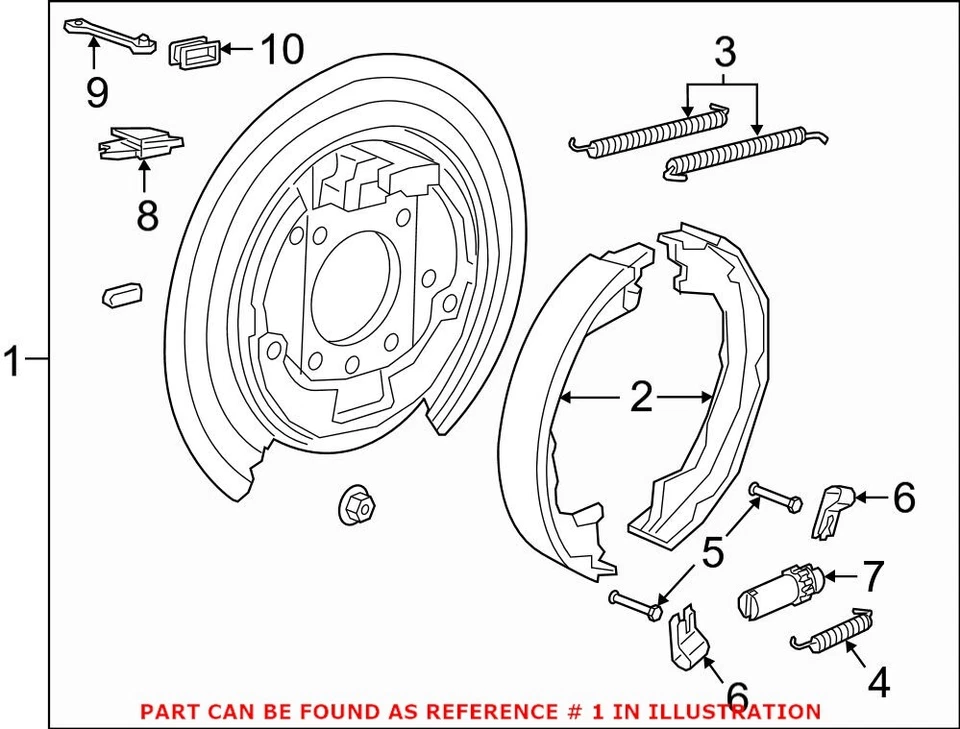 9
10
3
8
1
2
6
5
7
4
6
PART CAN BE FOUND AS REFERENCE # 1 IN ILLUSTRATION