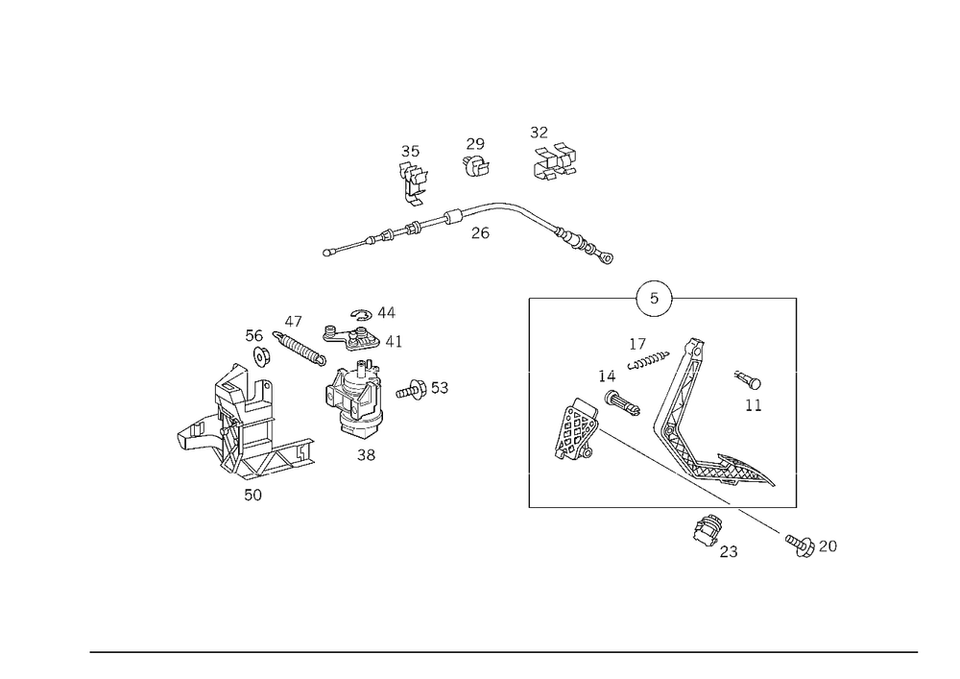 35
29
32
26
47
44
56
41
53
38
50
5
17
14
11
23
20