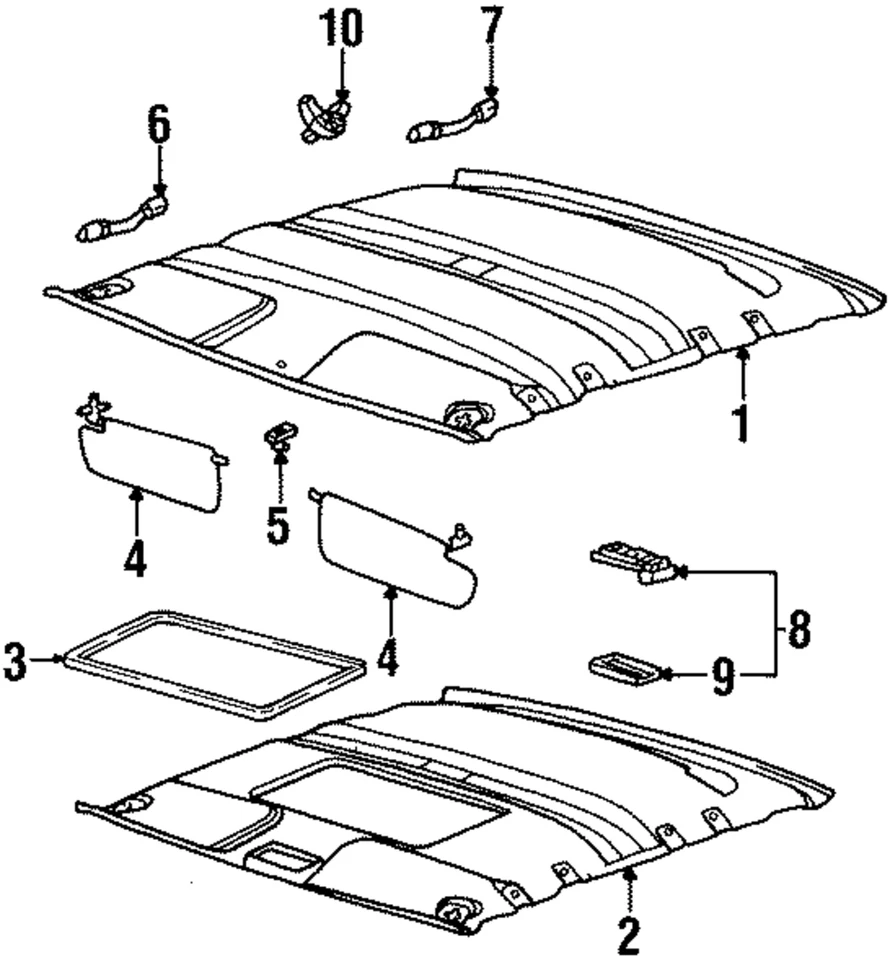 10
7
6
1
4
5
4
8
3
9
2