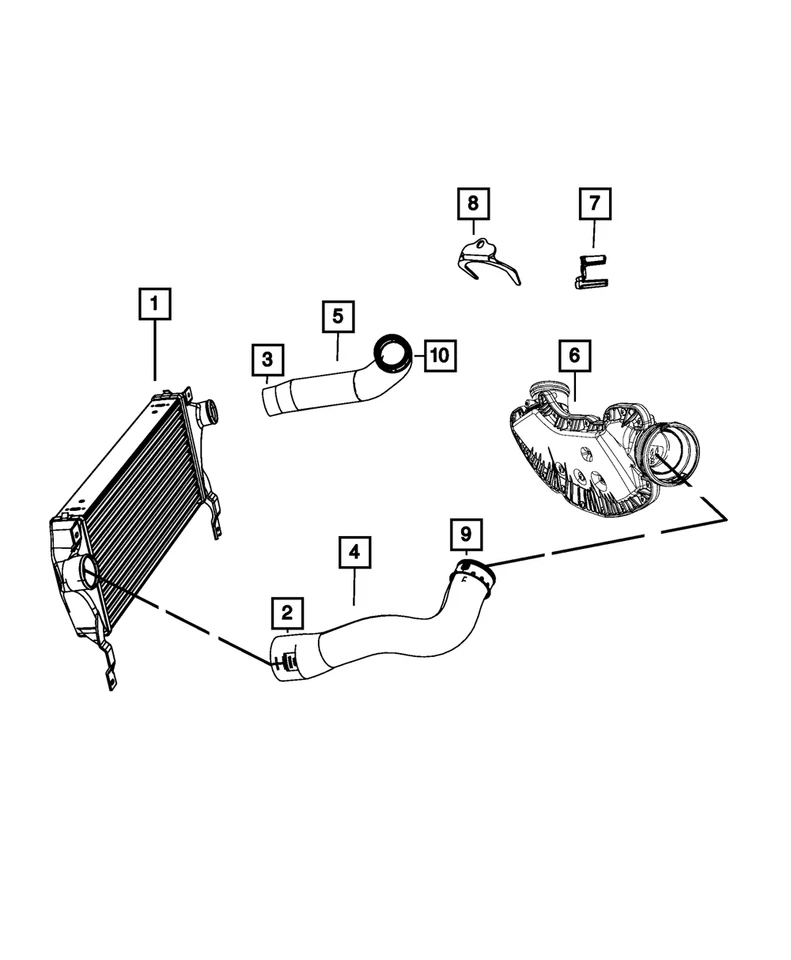 8
7
1
5
3
10
6
4
9
2