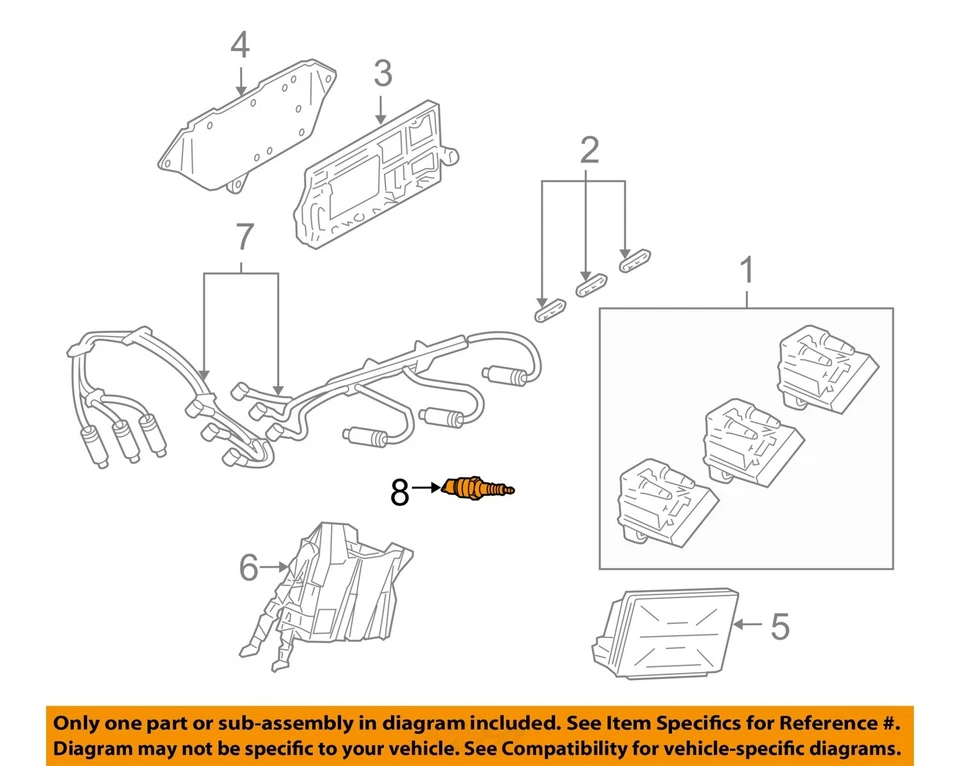 4
3
2
7
1
8
6
5

Only one part or sub-assembly in diagram included. See Item Specifics for Reference #. Diagram may not be specific to your vehicle. See Compatibility for vehicle-specific diagrams.