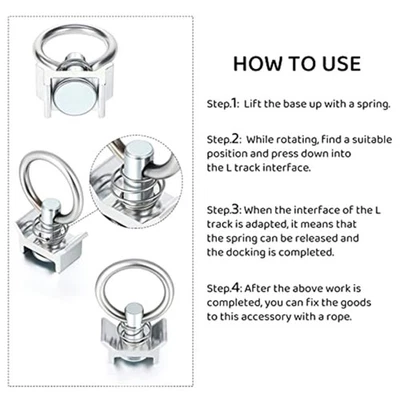 HOW TO USE

Step.1: Lift the base up with a spring.

Step.2: While rotating, find a suitable position and press down into the L track interface.

Step.3: When the interface of the L track is adapted, it means that the spring can be released and the docking is completed.

Step.4: After the above work is completed, you can fix the goods to this accessory with a rope.