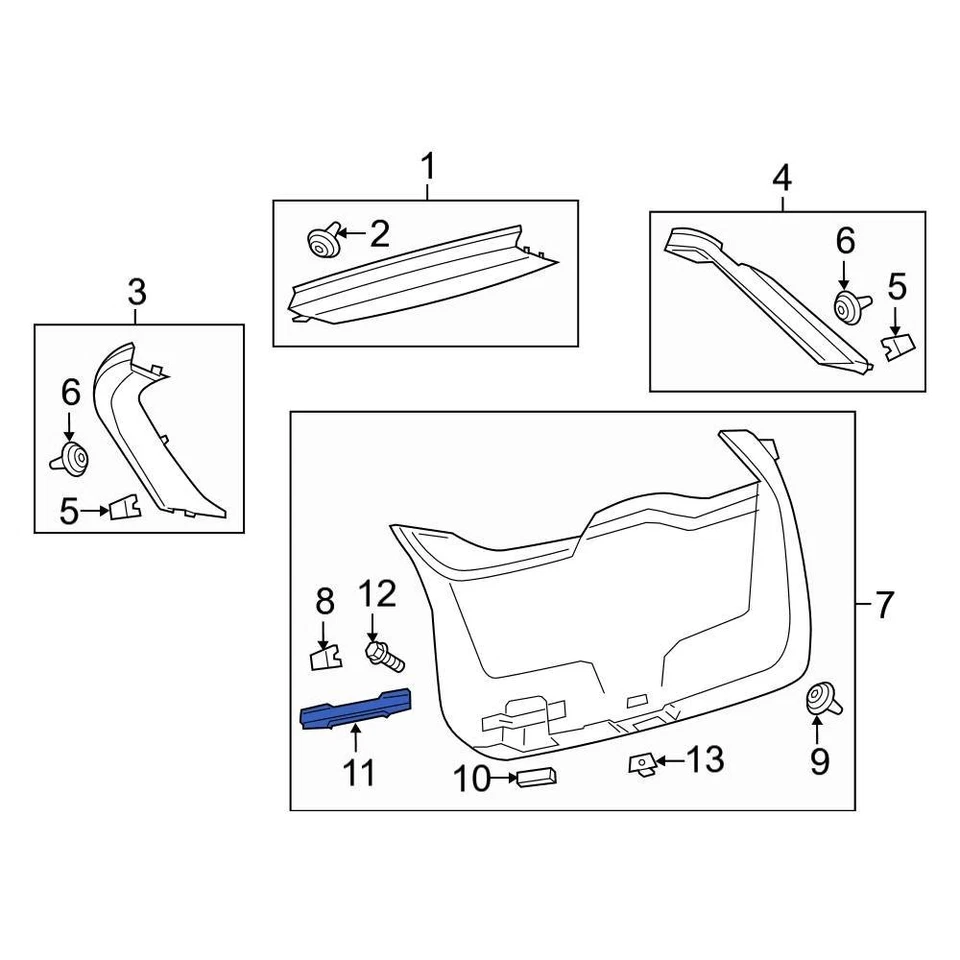 1
2
4
6
5
3
6
5
7
8
12
11
10
13
9