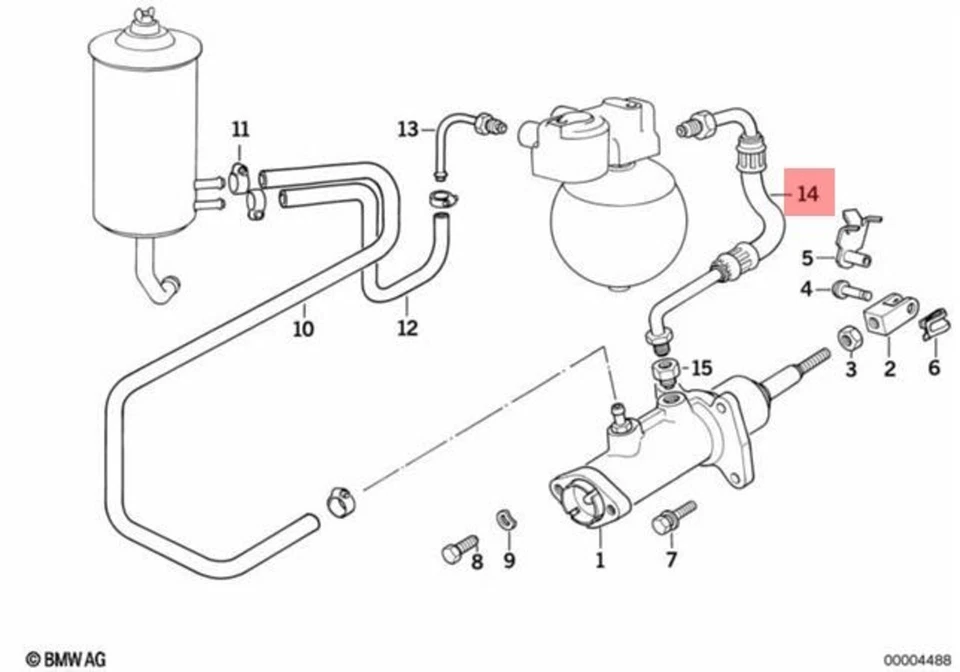 11
13
14
5
4
10
12
15
3
2
6
8
9
1
7
© BMW AG
00004488