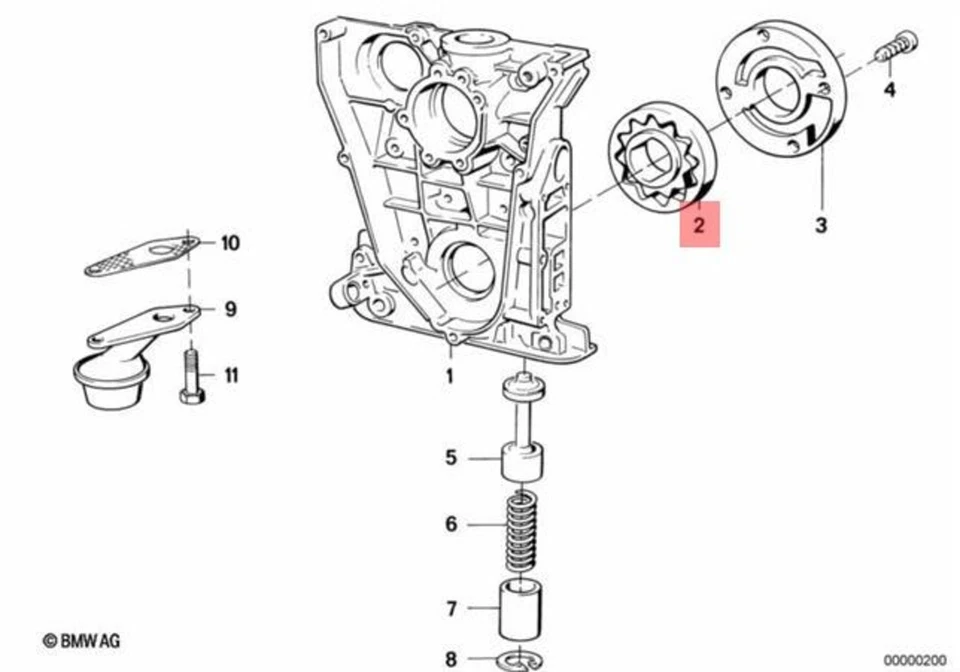 4
2
3
10
9
11
1
5
6
7
8
© BMW AG
00000200