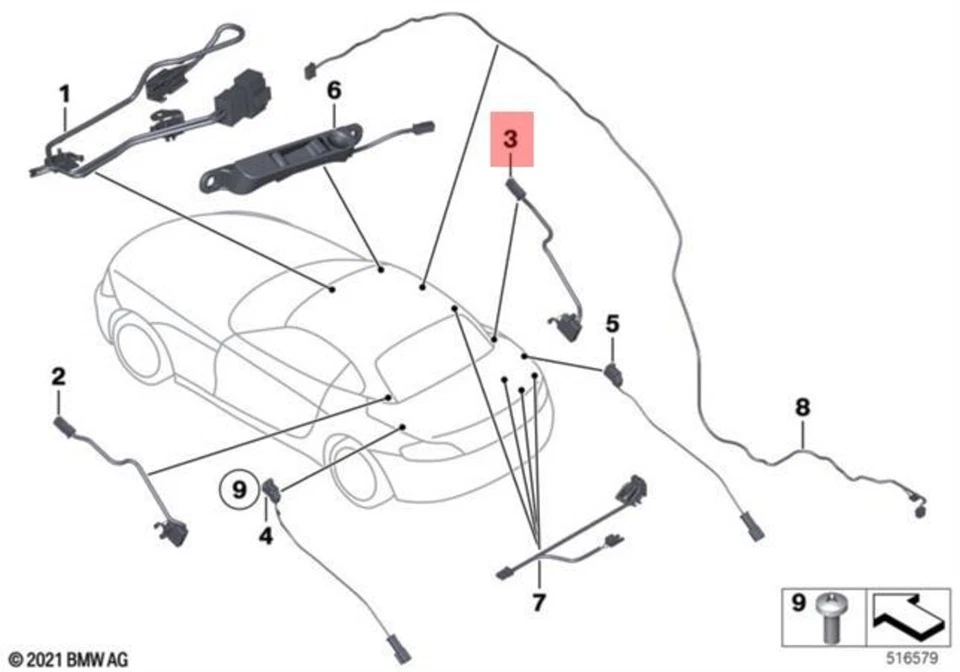 1
6
3
5
2
8
9
4
7
9
© 2021 BMW AG
516579