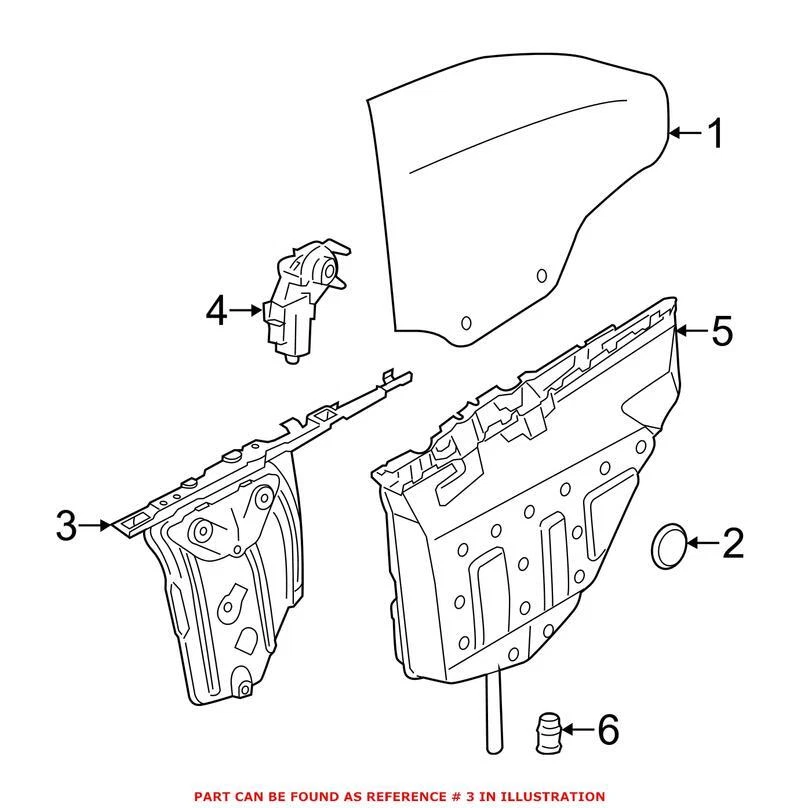 1

4

5

3

2

6

PART CAN BE FOUND AS REFERENCE # 3 IN ILLUSTRATION