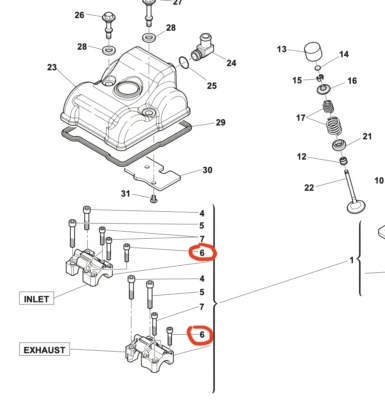 27
26
28
28
24
23
25
13
14
15
16
17
29
21
12
30
22
10
31
4
5
7
6
1
INLET
4
5
7
6
EXHAUST