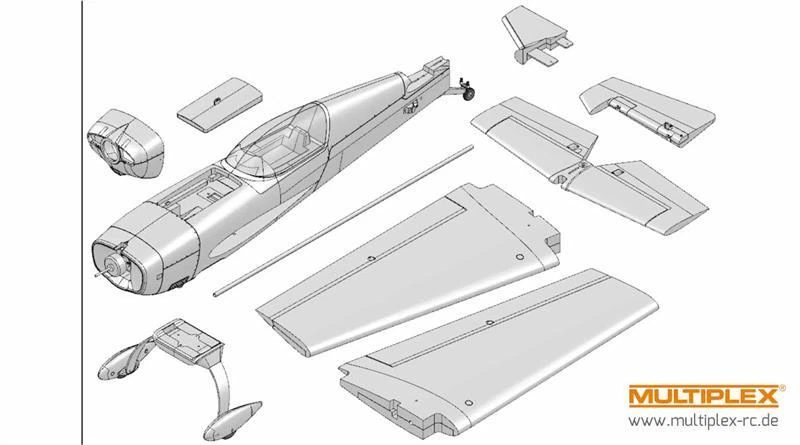 MULTIPLEX®
www.multiplex-rc.de