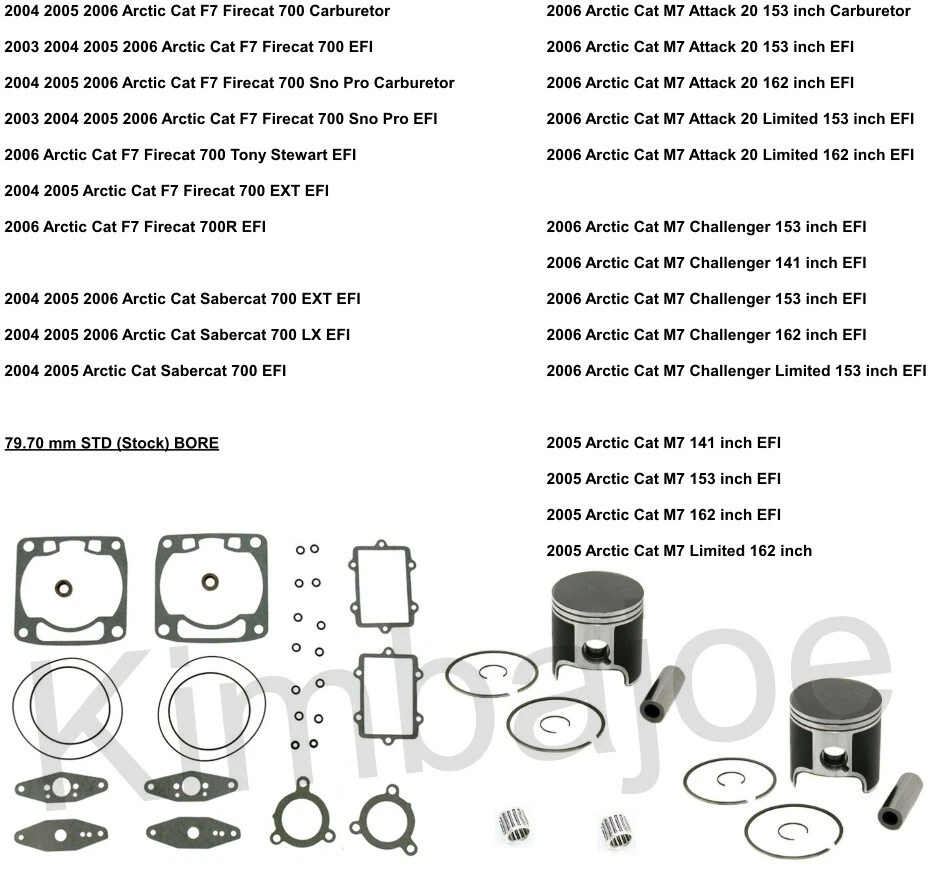 2004 2005 2006 Arctic Cat F7 Firecat 700 Carburetor

2003 2004 2005 2006 Arctic Cat F7 Firecat 700 EFI

2004 2005 2006 Arctic Cat F7 Firecat 700 Sno Pro Carburetor

2003 2004 2005 2006 Arctic Cat F7 Firecat 700 Sno Pro EFI

2006 Arctic Cat F7 Firecat 700 Tony Stewart EFI

2004 2005 Arctic Cat F7 Firecat 700 EXT EFI

2006 Arctic Cat F7 Firecat 700R EFI

2004 2005 2006 Arctic Cat Sabercat 700 EXT EFI

2004 2005 2006 Arctic Cat Sabercat 700 LX EFI

2004 2005 Arctic Cat Sabercat 700 EFI

79.70 mm STD (Stock) BORE

2006 Arctic Cat M7 Attack 20 153 inch Carburetor

2006 Arctic Cat M7 Attack 20 153 inch EFI

2006 Arctic Cat M7 Attack 20 162 inch EFI

2006 Arctic Cat M7 Attack 20 Limited 153 inch EFI

2006 Arctic Cat M7 Attack 20 Limited 162 inch EFI

2006 Arctic Cat M7 Challenger 153 inch EFI

2006 Arctic Cat M7 Challenger 141 inch EFI

2006 Arctic Cat M7 Challenger 153 inch EFI

2006 Arctic Cat M7 Challenger 162 inch EFI

2006 Arctic Cat M7 Challenger Limited 153 inch EFI

2005 Arctic Cat M7 141 inch EFI

2005 Arctic Cat M7 153 inch EFI

2005 Arctic Cat M7 162 inch EFI

2005 Arctic Cat M7 Limited 162 inch

Kimbajoe