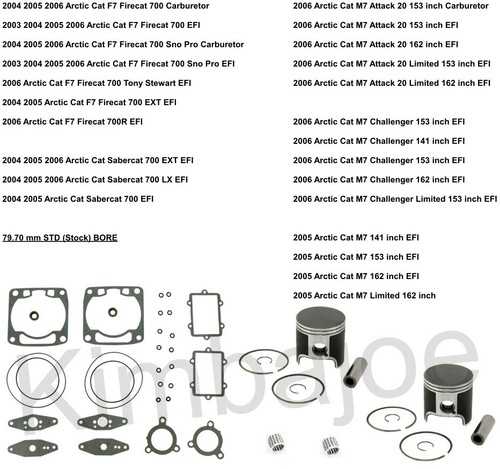 2004 2005 2006 Arctic Cat F7 Firecat 700 Carburetor

2003 2004 2005 2006 Arctic Cat F7 Firecat 700 EFI

2004 2005 2006 Arctic Cat F7 Firecat 700 Sno Pro Carburetor

2003 2004 2005 2006 Arctic Cat F7 Firecat 700 Sno Pro EFI

2006 Arctic Cat F7 Firecat 700 Tony Stewart EFI

2004 2005 Arctic Cat F7 Firecat 700 EXT EFI

2006 Arctic Cat F7 Firecat 700R EFI

2004 2005 2006 Arctic Cat Sabercat 700 EXT EFI

2004 2005 2006 Arctic Cat Sabercat 700 LX EFI

2004 2005 Arctic Cat Sabercat 700 EFI

79.70 mm STD (Stock) BORE

2006 Arctic Cat M7 Attack 20 153 inch Carburetor

2006 Arctic Cat M7 Attack 20 153 inch EFI

2006 Arctic Cat M7 Attack 20 162 inch EFI

2006 Arctic Cat M7 Attack 20 Limited 153 inch EFI

2006 Arctic Cat M7 Attack 20 Limited 162 inch EFI

2006 Arctic Cat M7 Challenger 153 inch EFI

2006 Arctic Cat M7 Challenger 141 inch EFI

2006 Arctic Cat M7 Challenger 153 inch EFI

2006 Arctic Cat M7 Challenger 162 inch EFI

2006 Arctic Cat M7 Challenger Limited 153 inch EFI

2005 Arctic Cat M7 141 inch EFI

2005 Arctic Cat M7 153 inch EFI

2005 Arctic Cat M7 162 inch EFI

2005 Arctic Cat M7 Limited 162 inch

Kimbajoe