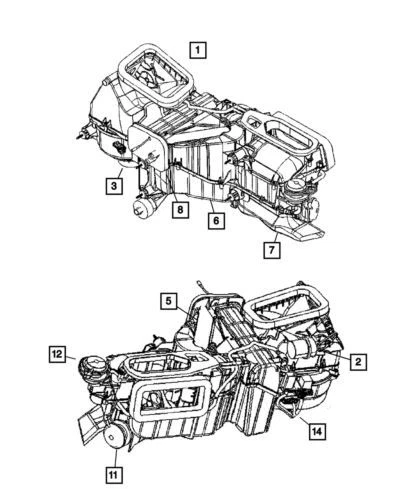 1
3
8
6
7
5
12
2
14
11