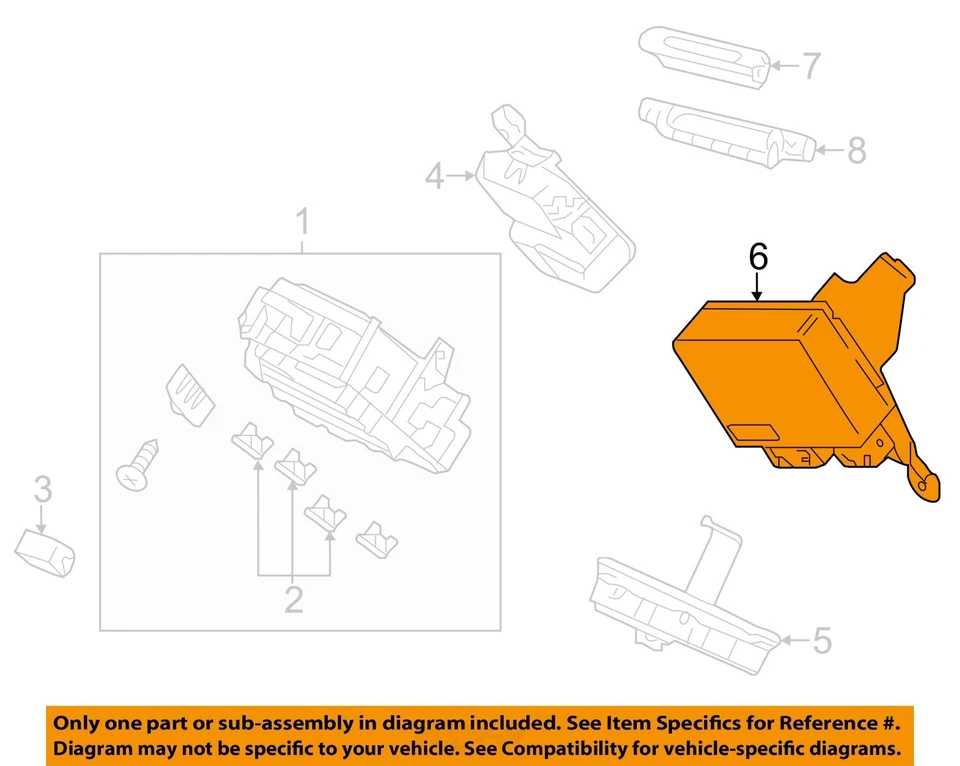 7

8

4

1

6

3

2

5

Only one part or sub-assembly in diagram included. See Item Specifics for Reference #.
Diagram may not be specific to your vehicle. See Compatibility for vehicle-specific diagrams.