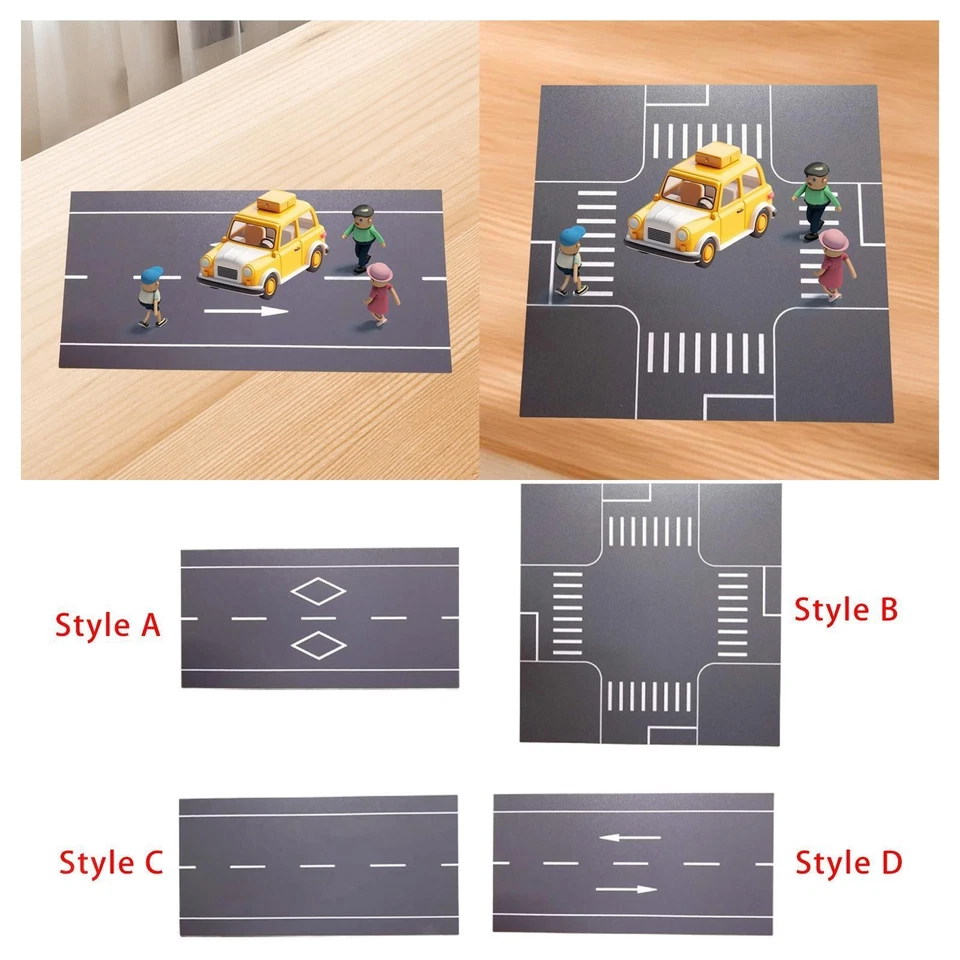 Style A

Style B

Style C

Style D