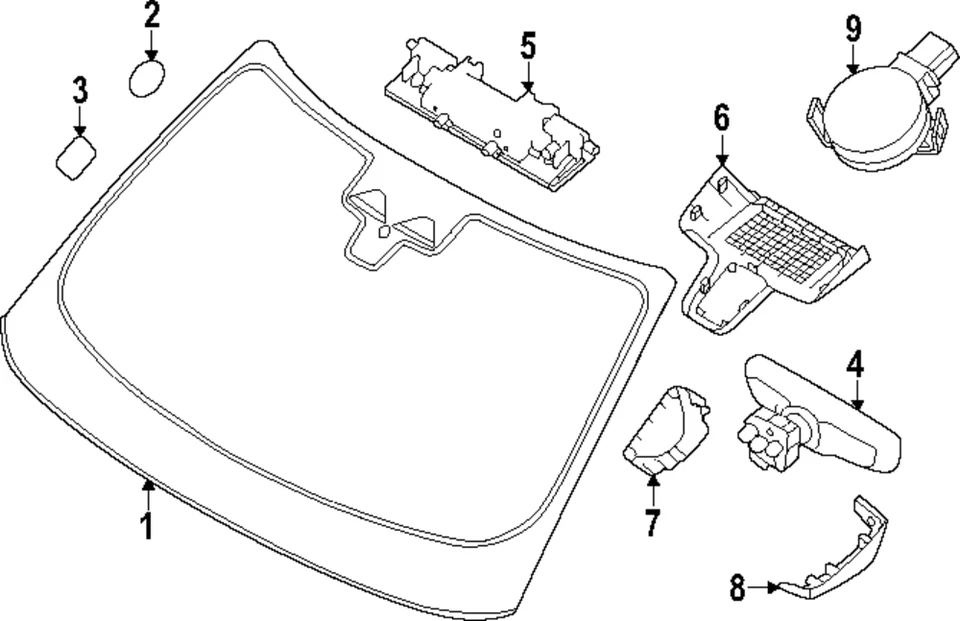 2
3
5
9
6
4
1
7
8