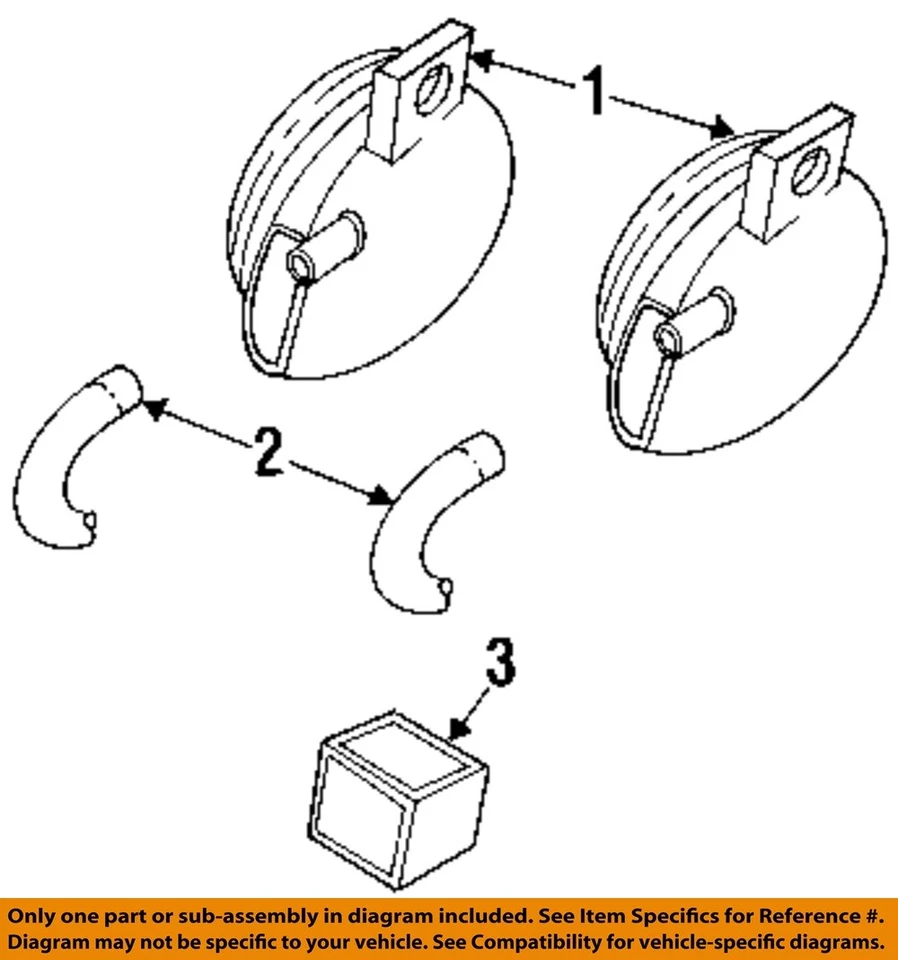 1

2

3

Only one part or sub-assembly in diagram included. See Item Specifics for Reference #.
Diagram may not be specific to your vehicle. See Compatibility for vehicle-specific diagrams.