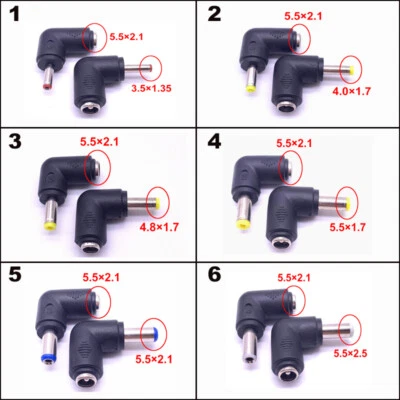 1
5.5×2.1
3.5×1.35

2
5.5×2.1
4.0×1.7

3
5.5×2.1
4.8×1.7

4
5.5×2.1
5.5×1.7

5
5.5×2.1
5.5×2.1

6
5.5×2.1
5.5×2.5