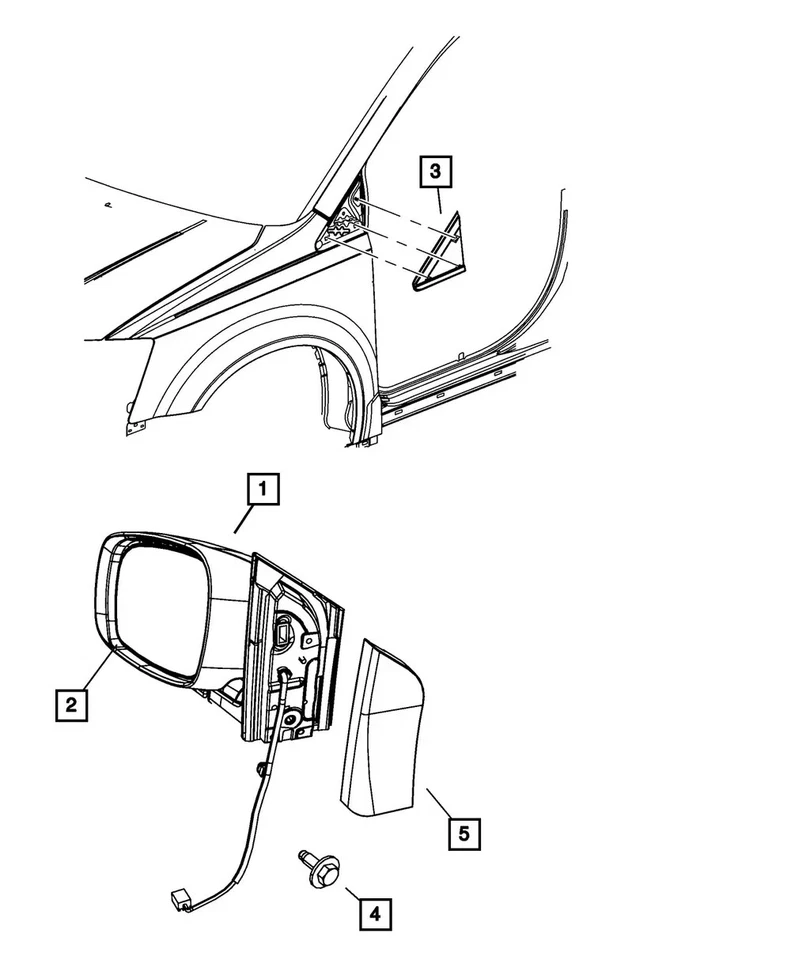 3
1
2
5
4