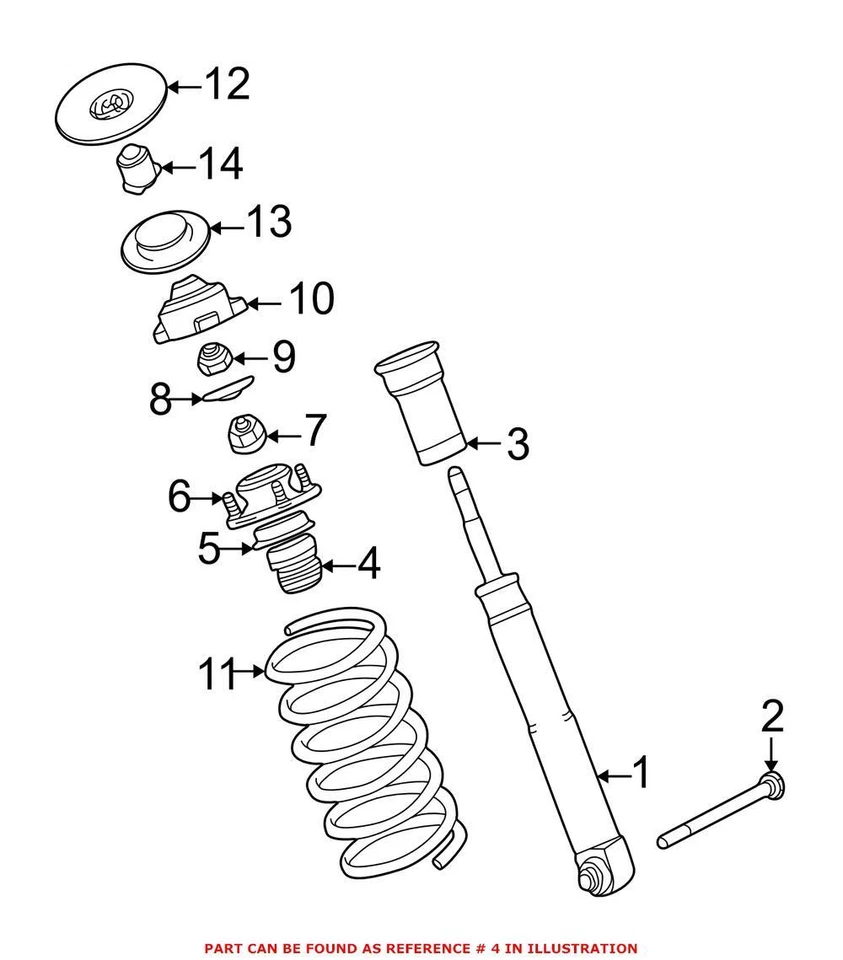 12
14
13
10
9
8
7
3
6
5
4
11
2
1

PART CAN BE FOUND AS REFERENCE # 4 IN ILLUSTRATION